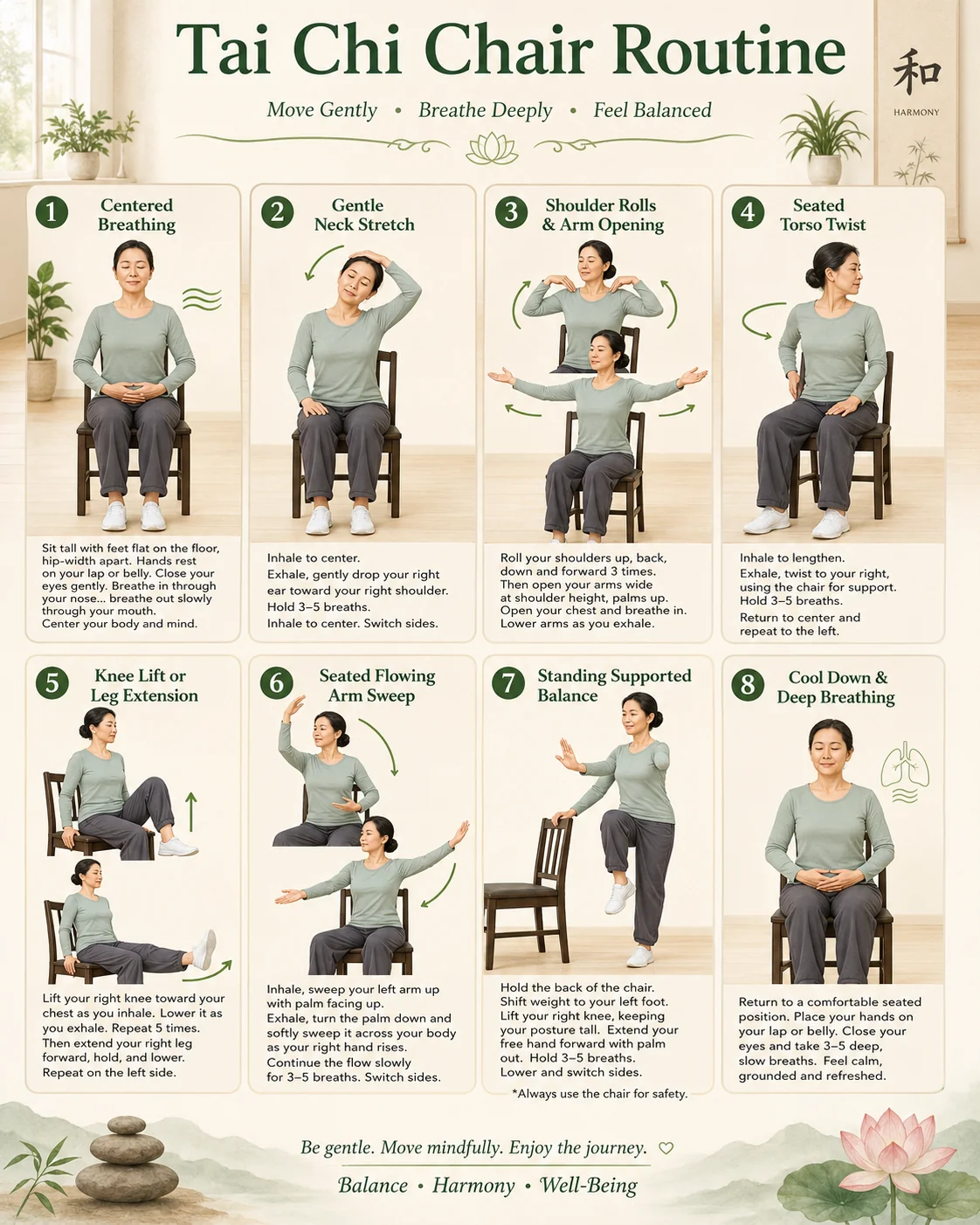 Tai Chi Chair Routine

Move Gently • Breathe Deeply • Feel Balanced

和
HARMONY

1 Centered Breathing

Sit tall with feet flat on the floor, hip-width apart. Hands rest on your lap or belly. Close your eyes gently. Breathe in through your nose... breathe out slowly through your mouth. Center your body and mind.

2 Gentle Neck Stretch

Inhale to center.
Exhale, gently drop your right ear toward your right shoulder.
Hold 3–5 breaths.
Inhale to center. Switch sides.

3 Shoulder Rolls & Arm Opening

Roll your shoulders up, back, down and forward 3 times.
Then open your arms wide at shoulder height, palms up.
Open your chest and breathe in.
Lower arms as you exhale.

4 Seated Torso Twist

Inhale to lengthen.
Exhale, twist to your right, using the chair for support.
Hold 3–5 breaths.
Return to center and repeat to the left.

5 Knee Lift or Leg Extension

Lift your right knee toward your chest as you inhale. Lower it as you exhale. Repeat 5 times.
Then extend your right leg forward, hold, and lower.
Repeat on the left side.

6 Seated Flowing Arm Sweep

Inhale, sweep your left arm up with palm facing up.
Exhale, turn the palm down and softly sweep it across your body as your right hand rises.
Continue the flow slowly for 3–5 breaths. Switch sides.

7 Standing Supported Balance

Hold the back of the chair.
Shift weight to your left foot.
Lift your right knee, keeping your posture tall. Extend your free hand forward with palm out. Hold 3–5 breaths.
Lower and switch sides.

*Always use the chair for safety.

8 Cool Down & Deep Breathing

Return to a comfortable seated position. Place your hands on your lap or belly. Close your eyes and take 3–5 deep, slow breaths. Feel calm, grounded and refreshed.

Be gentle. Move mindfully. Enjoy the journey. ♡

Balance • Harmony • Well-Being